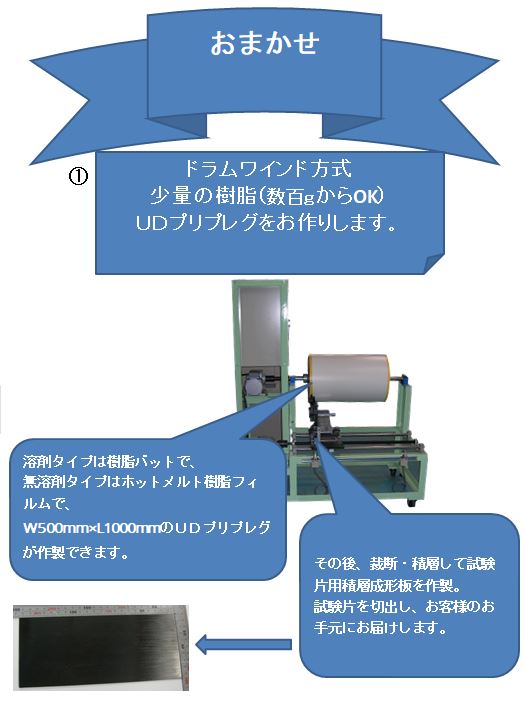 おまかせ

①

ドラムワインド方式
少量の樹脂(数百gからOK)
UDプリプレグをお作りします。

溶剤タイプは樹脂バットで、
無溶剤タイプはホットメルト樹脂フィルムで、
W500mm×L1000mmのUDプリプレグが作製できます。

その後、裁断・積層して試験片用積層成形板を作製。
試験片を切出し、お客様のお手元にお届けします。