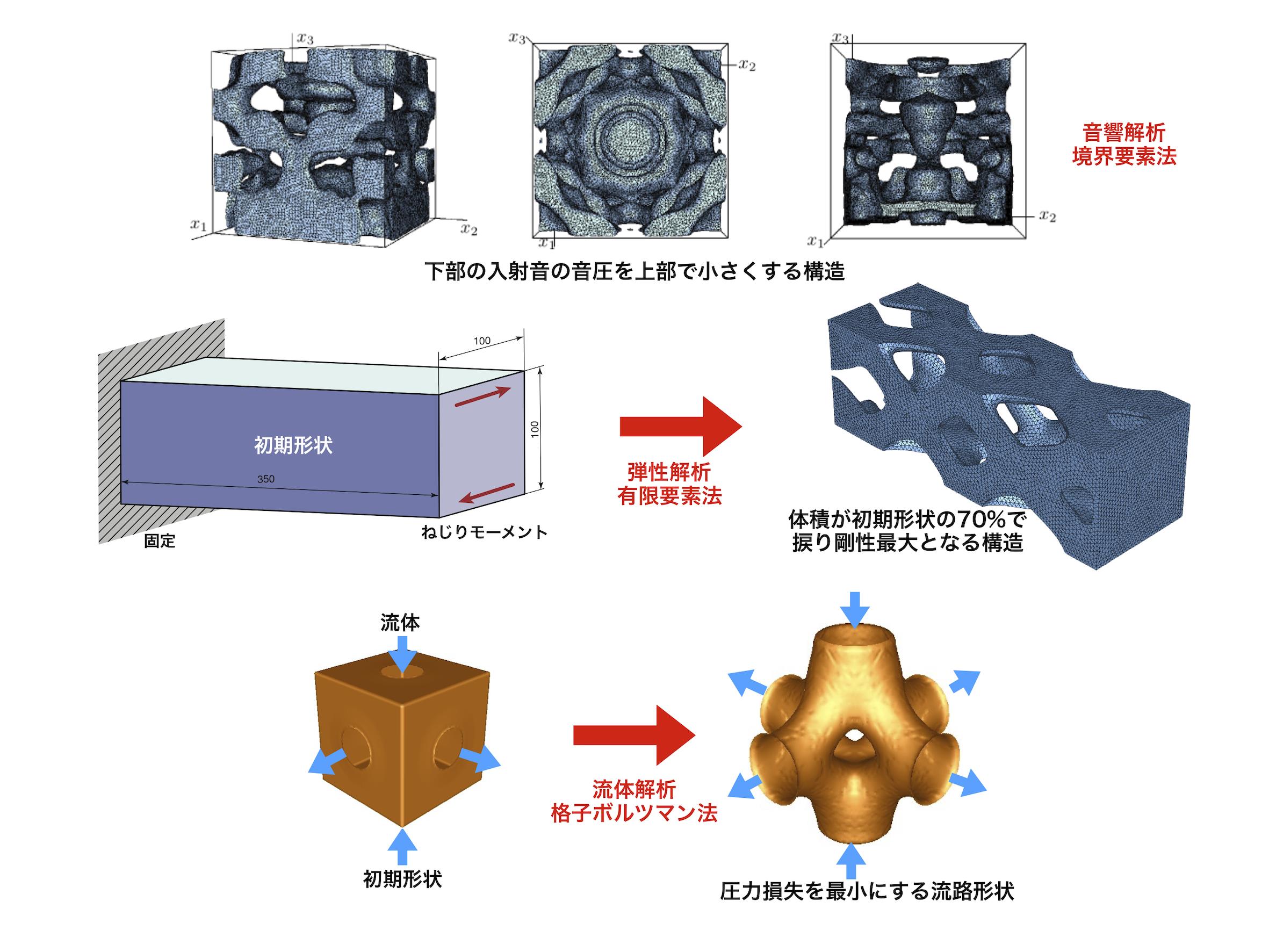 $x_3$
$x_1$
$x_2$
$x_3$
$x_2$
$x_1$
$x_3$
$x_2$
$x_1$

音響解析
境界要素法

下部の入射音の音圧を上部で小さくする構造

100
100
初期形状
350
固定
ねじりモーメント

弾性解析
有限要素法

体積が初期形状の70%で
捩り剛性最大となる構造

流体
初期形状

流体解析
格子ボルツマン法

圧力損失を最小にする流路形状